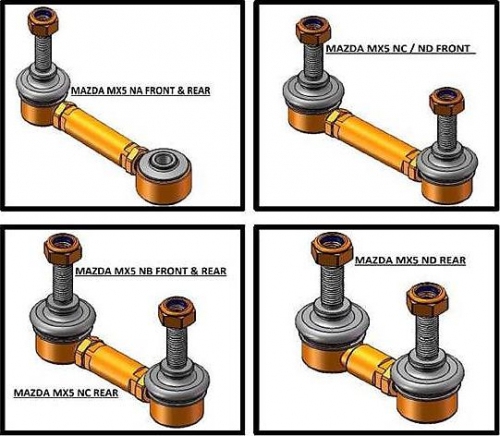 MAZDA MX5 NA FRONT & REAR

MAZDA MX5 NC / ND FRONT

MAZDA MX5 NB FRONT & REAR

MAZDA MX5 NC REAR

MAZDA MX5 ND REAR