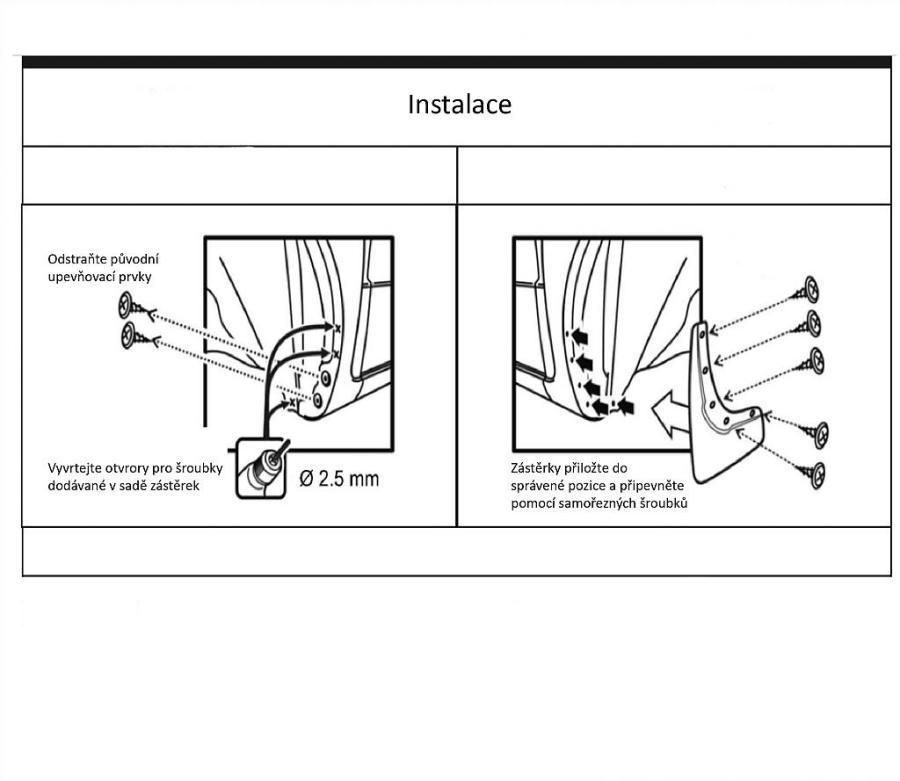 Instalace

Odstraňte původní upevňovací prvky

Vyvrtejte otvrory pro šroubky dodávané v sadě zástěrek

Ø 2.5 mm

Zástěrky přiložte do správené pozice a připevněte pomocí samořezných šroubků