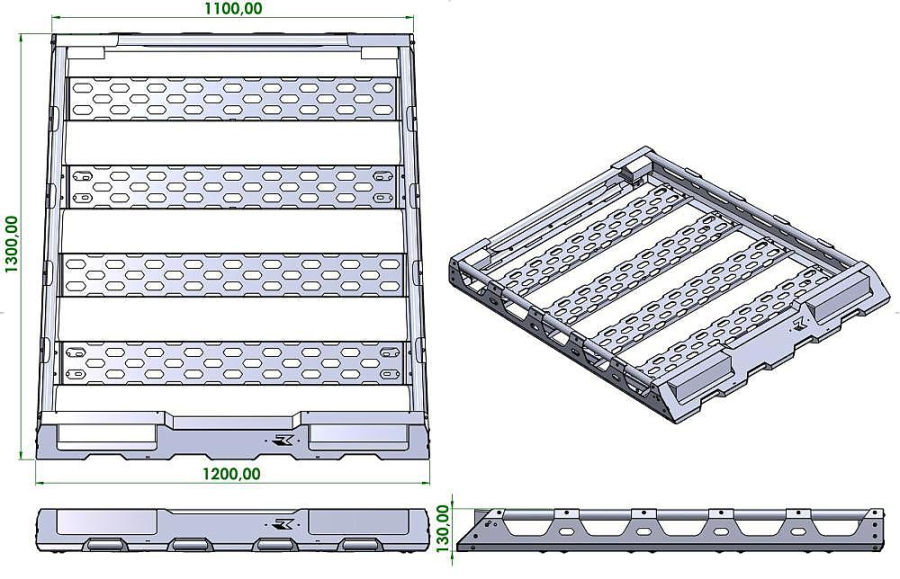 1100,00

1300,00

1200,00

130,00