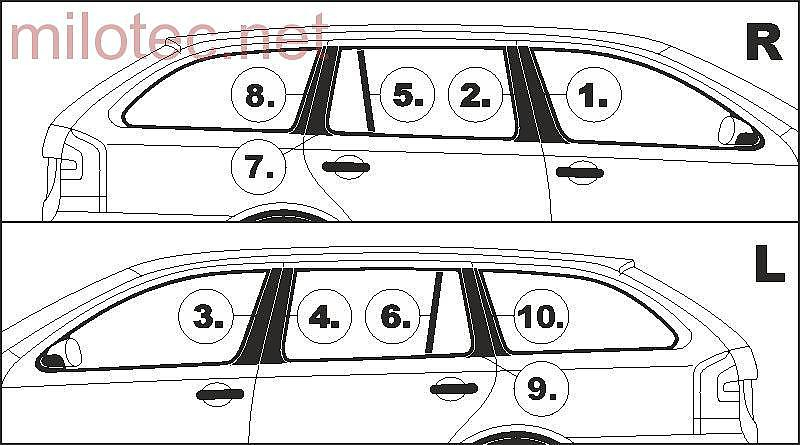 milotec.net

R

8.

5.

2.

1.

7.

L

3.

4.

6.

10.

9.