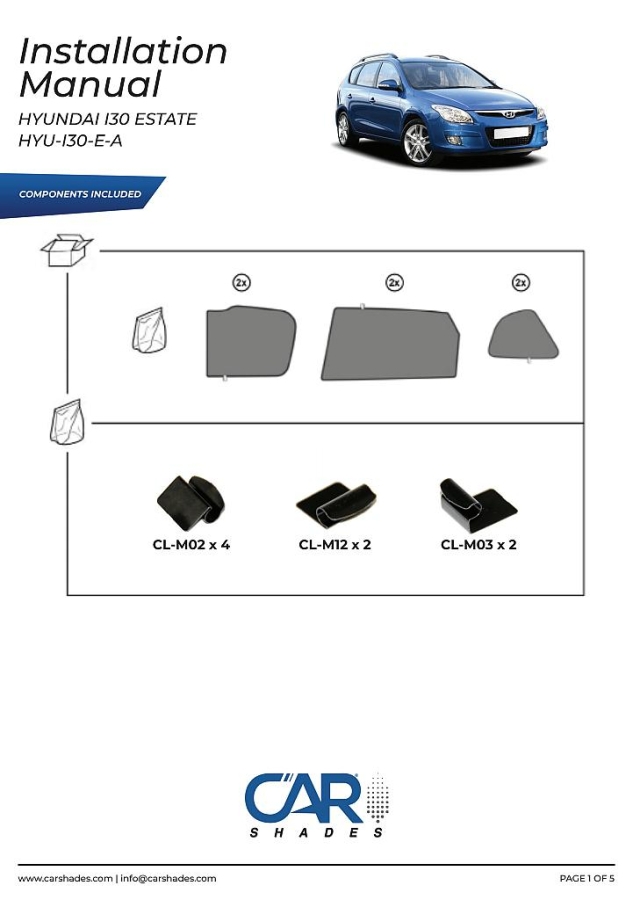 Installation Manual
HYUNDAI I30 ESTATE
HYU-I30-E-A

COMPONENTS INCLUDED

2x

2x

2x

CL-M02 x 4

CL-M12 x 2

CL-M03 x 2

CAR
SHADES

www.carshades.com | info@carshades.com

PAGE 1 OF 5